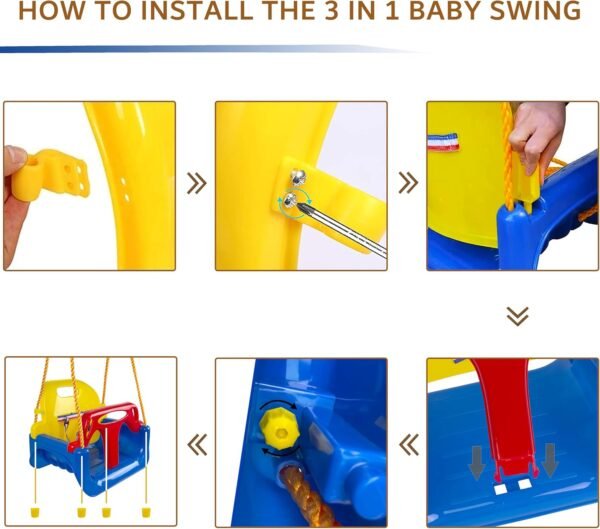 HOW TO INSTALL THE 3 IN 1 BABY SWING