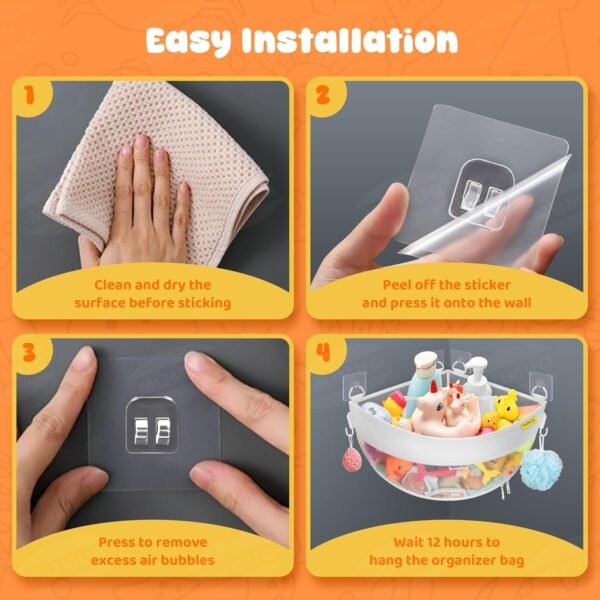 Easy Installation

1

Clean and dry the surface before sticking

2

Peel off the sticker and press it onto the wall

3

Press to remove excess air bubbles

4

Wait 12 hours to hang the organizer bag