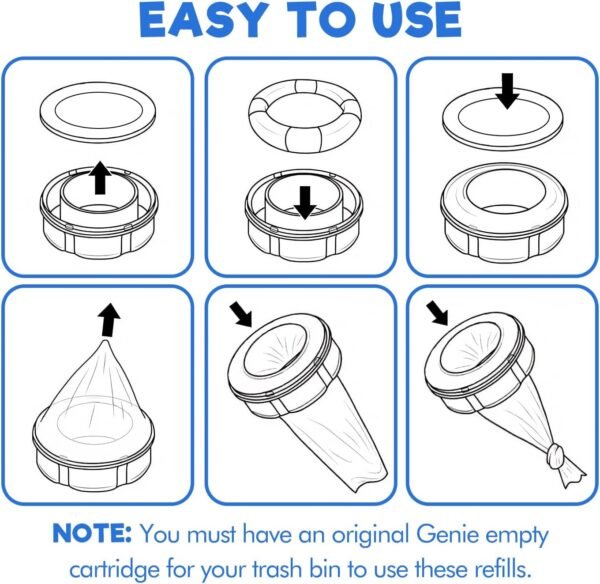 EASY TO USE

NOTE: You must have an original Genie empty cartridge for your trash bin to use these refills.