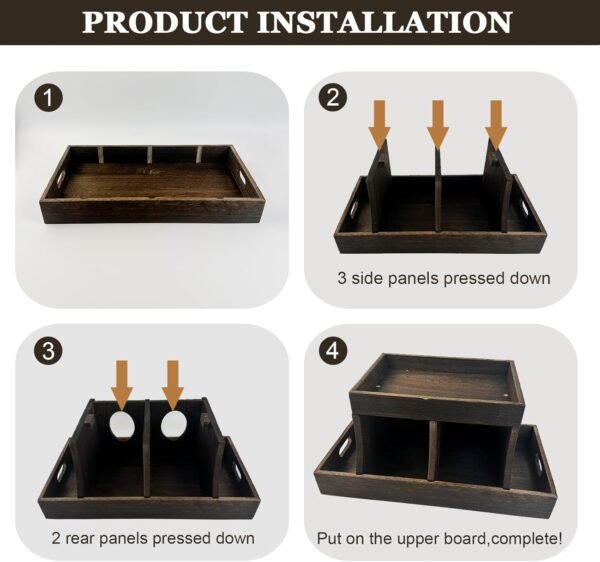 PRODUCT INSTALLATION

1

2

3 side panels pressed down

3

2 rear panels pressed down

4

Put on the upper board,complete!