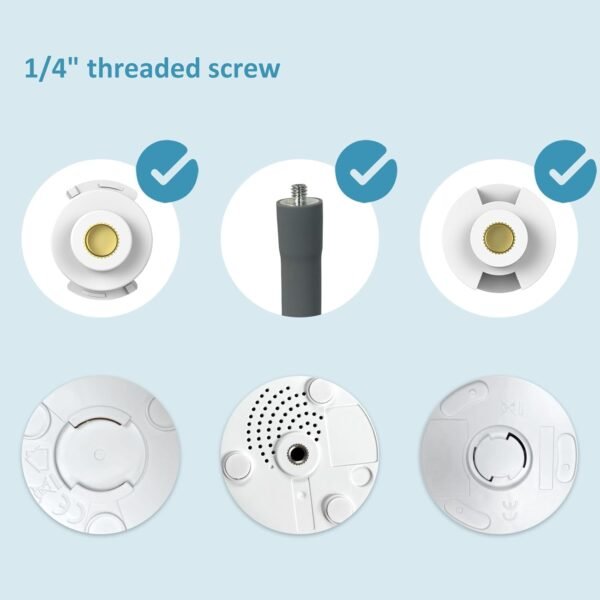 1/4" threaded screw