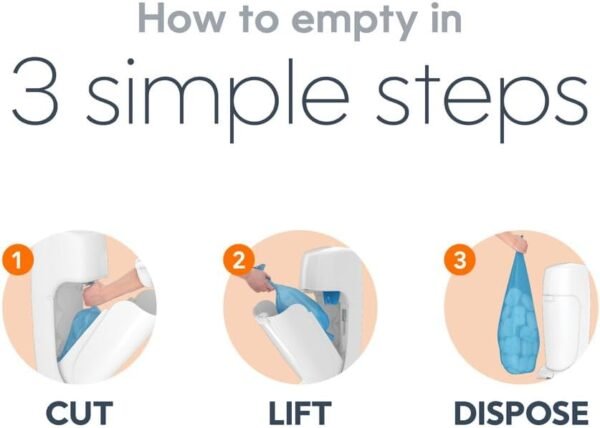 How to empty in

3 simple steps

1

CUT

2

LIFT

3

DISPOSE