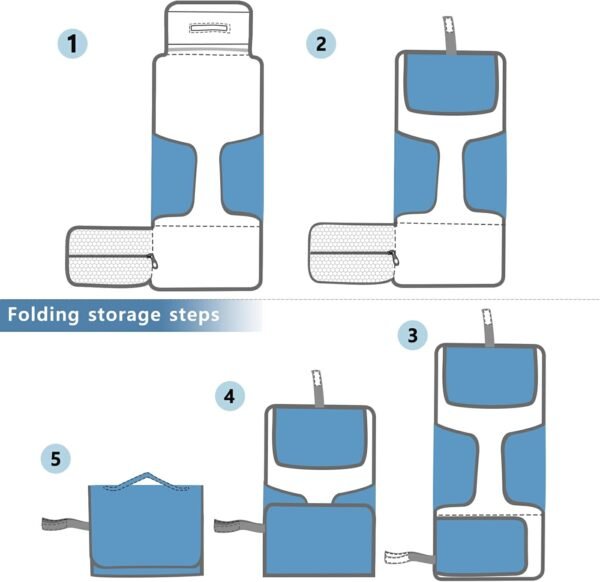 1

2

Folding storage steps

3

4

5